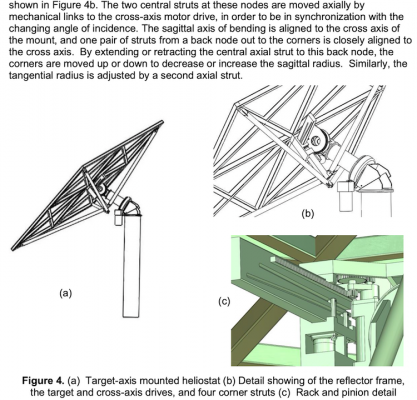 shown in Figure 4b. The two central struts at these nodes are moved axially by mechanical links to the cross-axis motor drive, in order to be in synchronization with the changing angle of incidence. The sagittal axis of bending is aligned to the cross axis of the mount, and one pair of struts from a back node out to the corners is closely aligned to the cross axis. By extending or retracting the central axial strut to this back node, the corners are moved up or down to decrease or increase the sagittal radius. Similarly, the tangential radius is adjusted by a second axial strut.

(a)

(b)

(c)

**Figure 4.** (a) Target-axis mounted heliostat (b) Detail showing of the reflector frame, the target and cross-axis drives, and four corner struts (c) Rack and pinion detail